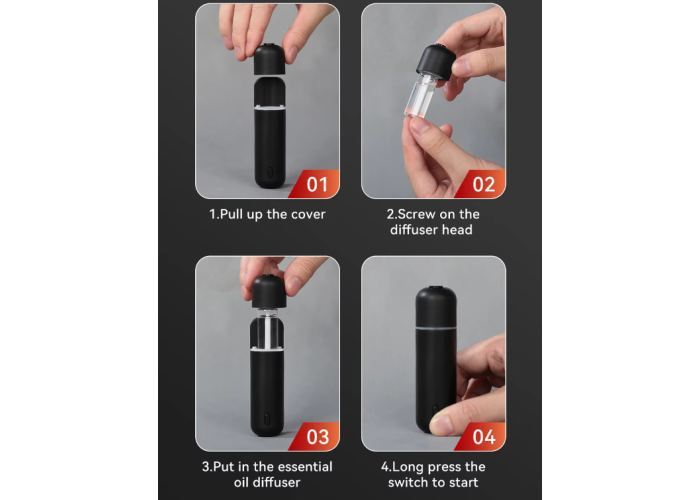 01

1.Pull up the cover

02

2.Screw on the diffuser head

03

3.Put in the essential oil diffuser

04

4.Long press the switch to start